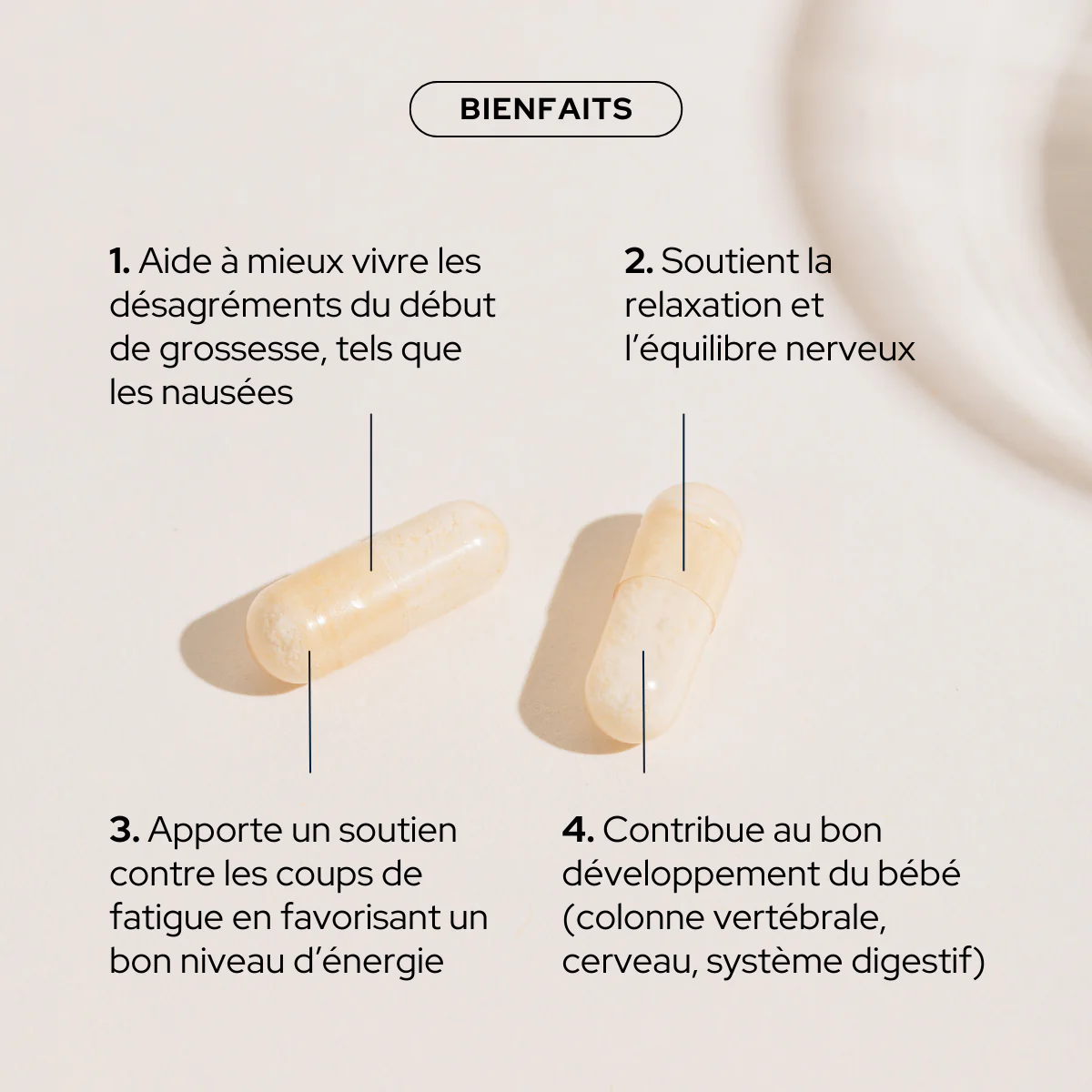 BIENFAITS

1. Aide à mieux vivre les désagréments du début de grossesse, tels que les nausées

2. Soutient la relaxation et l'équilibre nerveux

3. Apporte un soutien contre les coups de fatigue en favorisant un bon niveau d'énergie

4. Contribue au bon développement du bébé (colonne vertébrale, cerveau, système digestif)