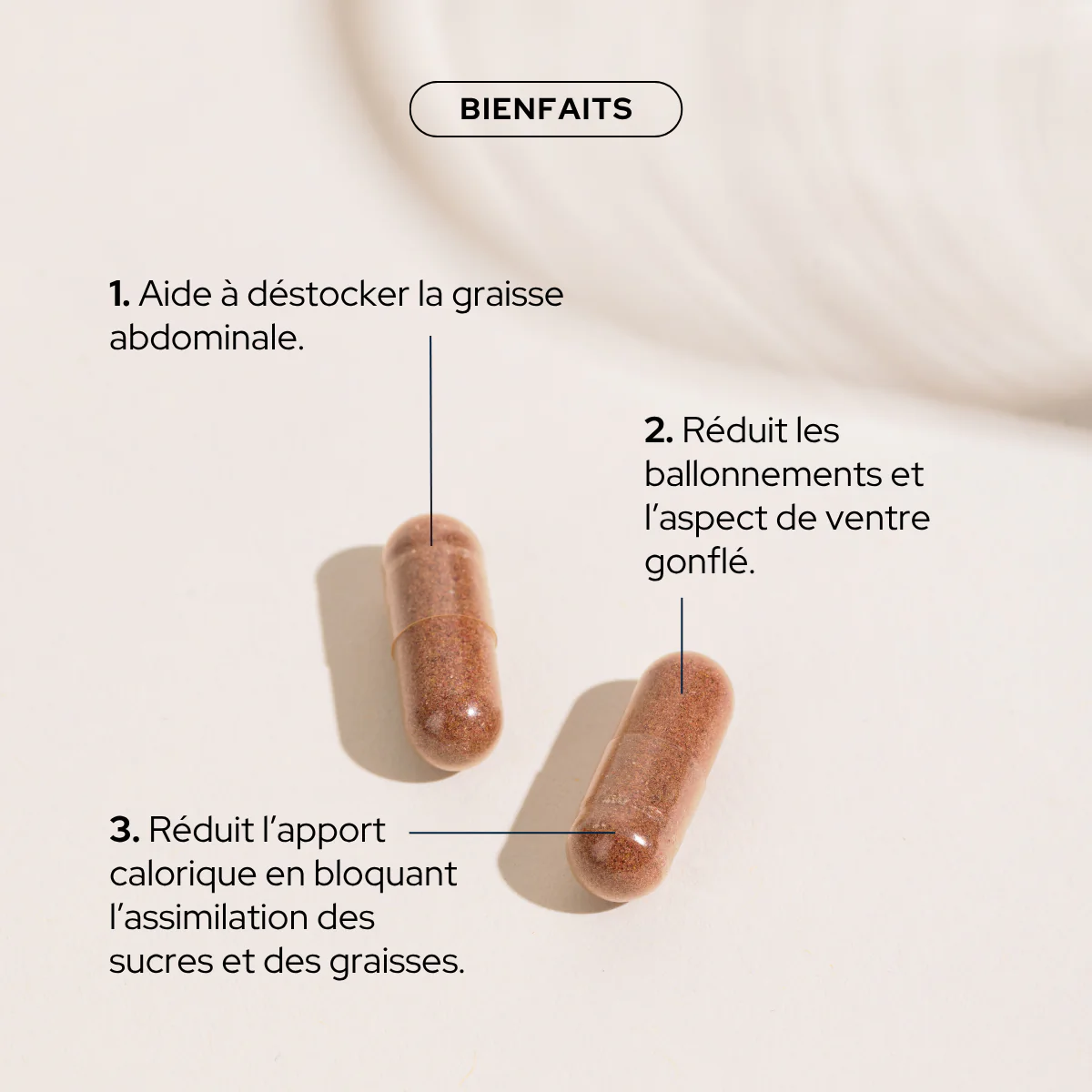 BIENFAITS

1. Aide à déstocker la graisse abdominale.

2. Réduit les ballonnements et l'aspect de ventre gonflé.

3. Réduit l'apport calorique en bloquant l'assimilation des sucres et des graisses.