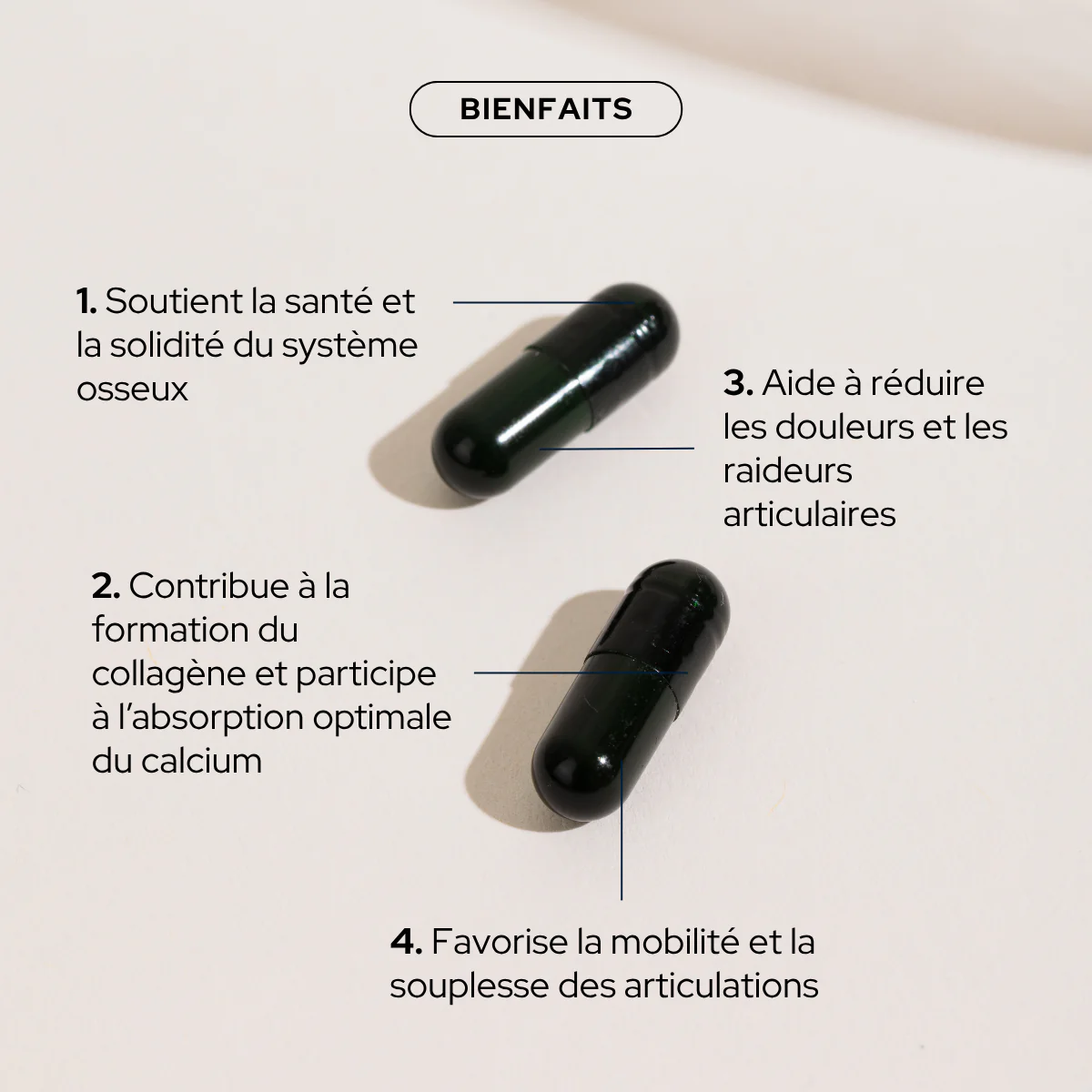 BIENFAITS

1. Soutient la santé et la solidité du système osseux

3. Aide à réduire les douleurs et les raideurs articulaires

2. Contribue à la formation du collagène et participe à l'absorption optimale du calcium

4. Favorise la mobilité et la souplesse des articulations